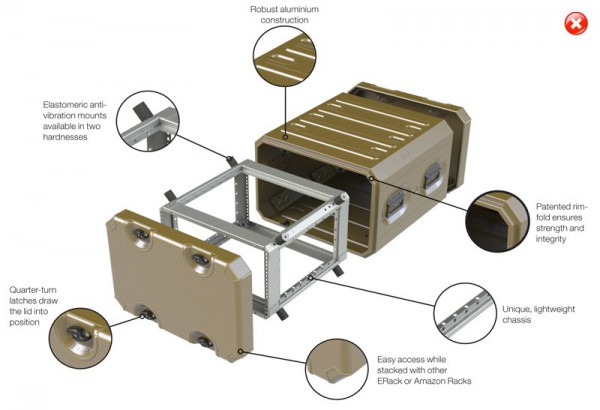 Robust aluminium construction

Elastomeric anti-vibration mounts available in two hardnesses

Patented rim-fold ensures strength and integrity

Quarter-turn latches draw the lid into position

Unique, lightweight chassis

Easy access while stacked with other ERack or Amazon Racks