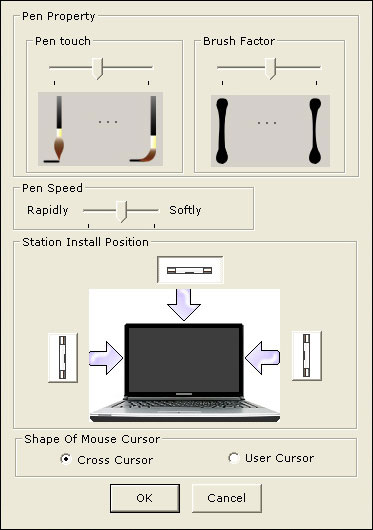 Pen Property

Pen touch

...

Brush Factor

...

Pen Speed

Rapidly

Softly

Station Install Position

Shape Of Mouse Cursor

Cross Cursor

User Cursor

OK

Cancel