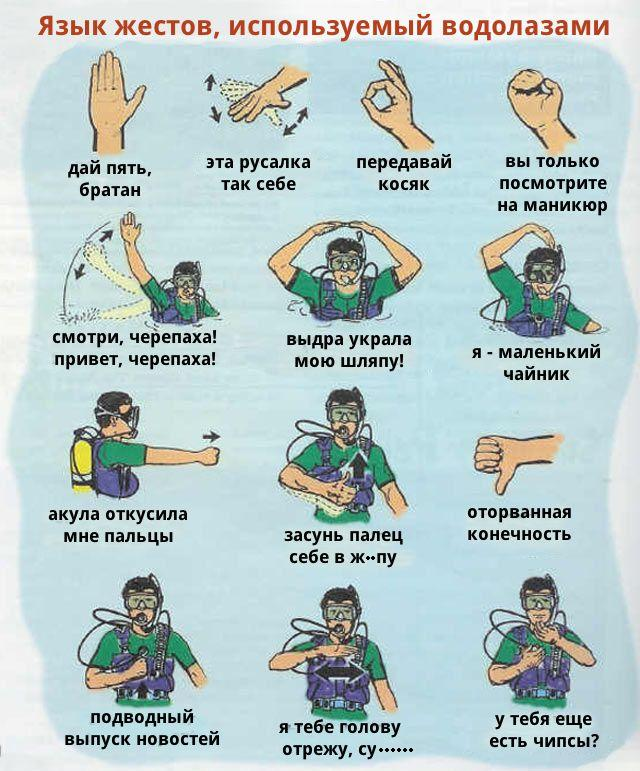 Язык жестов, используемый водолазами

дай пять, братан

эта русалка так себе

передавай косяк

вы только посмотрите на маникюр

смотри, черепаха! привет, черепаха!

выдра украла мою шляпу!

я - маленький чайник

акула откусила мне пальцы

засунь палец себе в ж··пу

оторванная конечность

подводный выпуск новостей

я тебе голову отрежу, су······

у тебя еще есть чипсы?