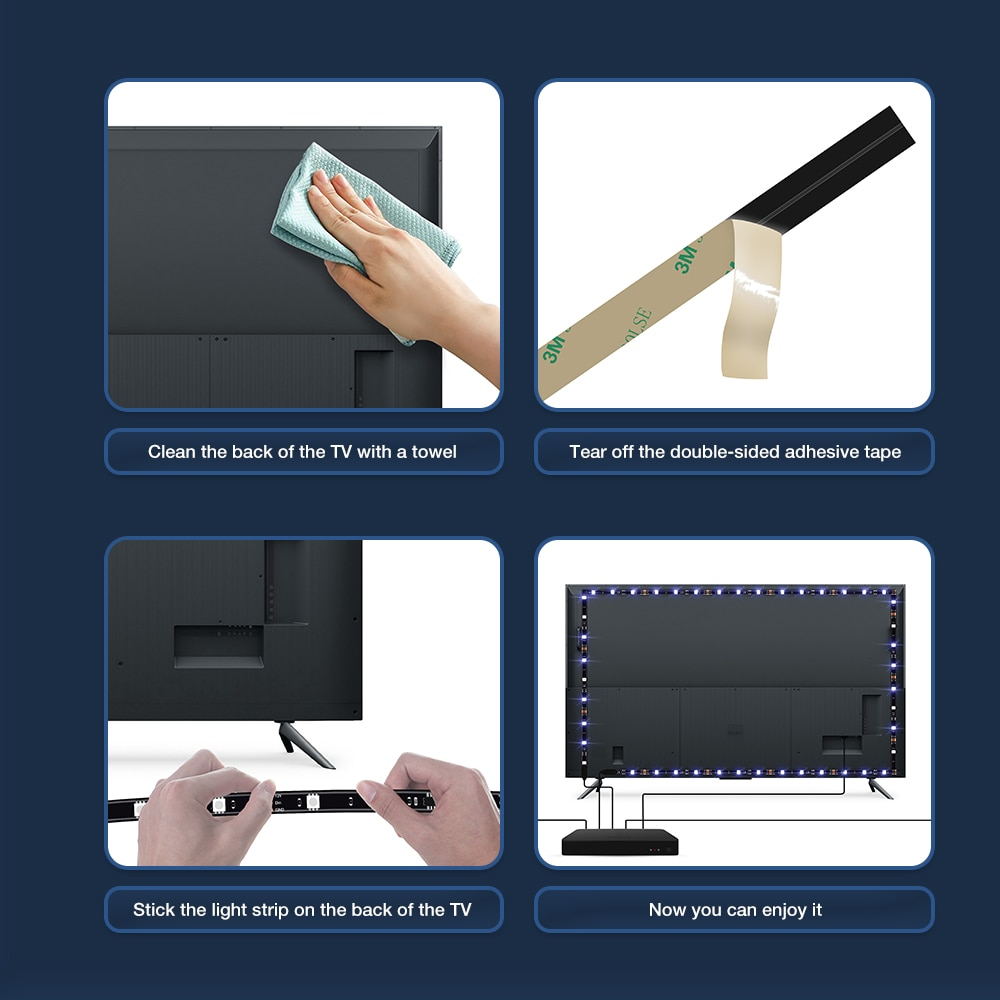 3M
3M
Clean the back of the TV with a towel

Tear off the double-sided adhesive tape

Stick the light strip on the back of the TV

Now you can enjoy it