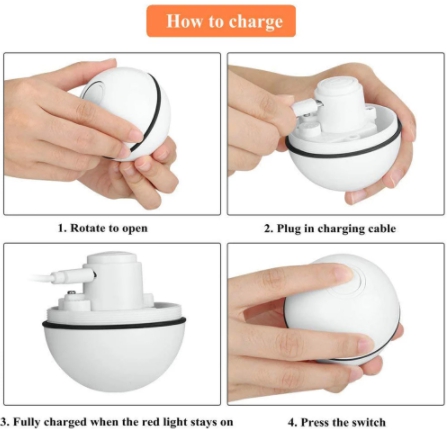 How to charge

1. Rotate to open

2. Plug in charging cable

3. Fully charged when the red light stays on

4. Press the switch