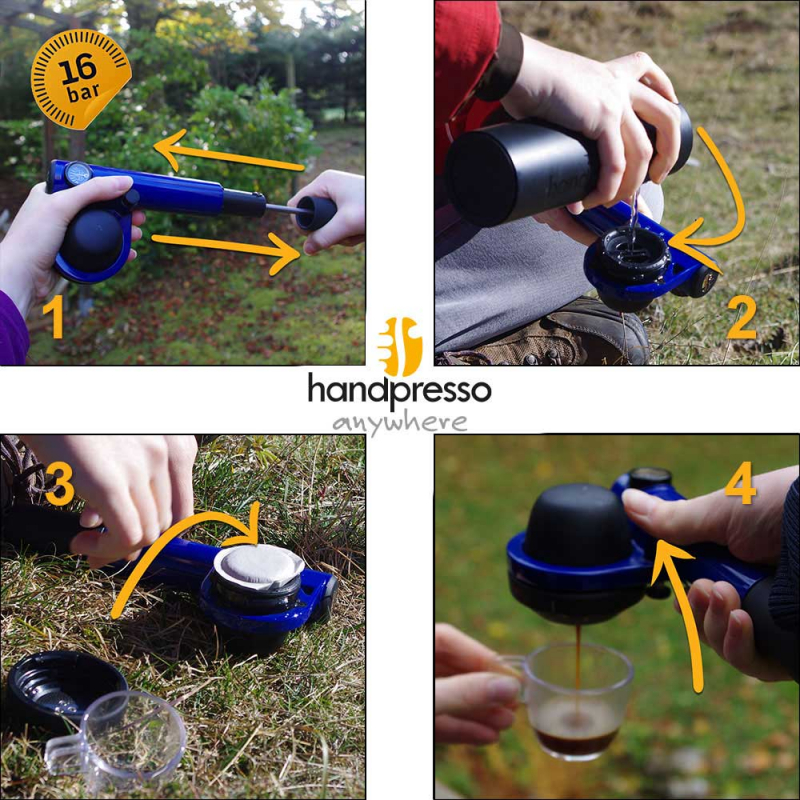 16 bar

1

2

handpresso
anywhere

3

4