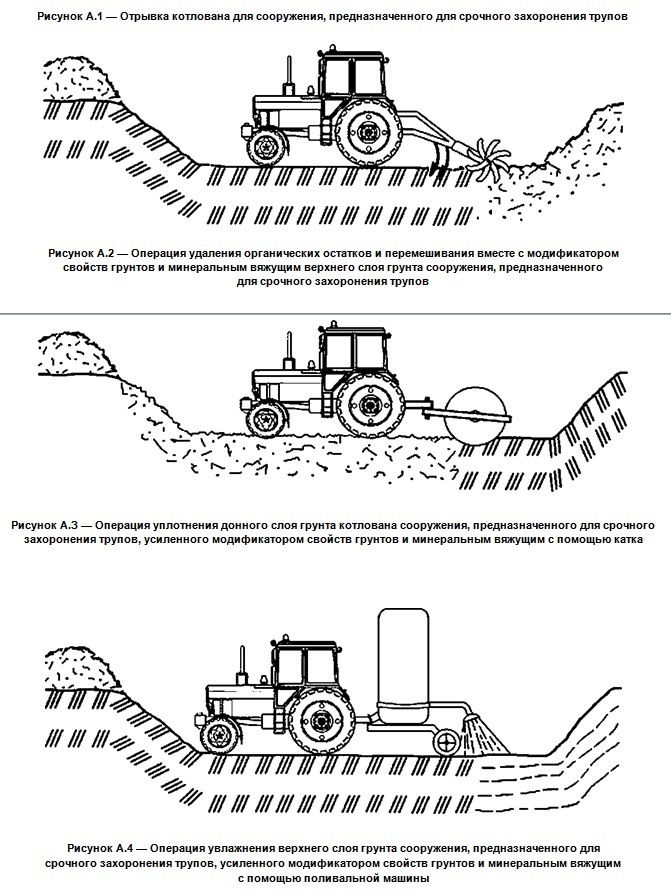 Рисунок А.1 — Отрывка котлована для сооружения, предназначенного для срочного захоронения трупов

Рисунок А.2 — Операция удаления органических остатков и перемешивания вместе с модификатором свойств грунтов и минеральным вяжущим верхнего слоя грунта сооружения, предназначенного для срочного захоронения трупов

Рисунок А.3 — Операция уплотнения донного слоя грунта котлована сооружения, предназначенного для срочного захоронения трупов, усиленного модификатором свойств грунтов и минеральным вяжущим с помощью катка

Рисунок А.4 — Операция увлажнения верхнего слоя грунта сооружения, предназначенного для срочного захоронения трупов, усиленного модификатором свойств грунтов и минеральным вяжущим с помощью поливальной машины