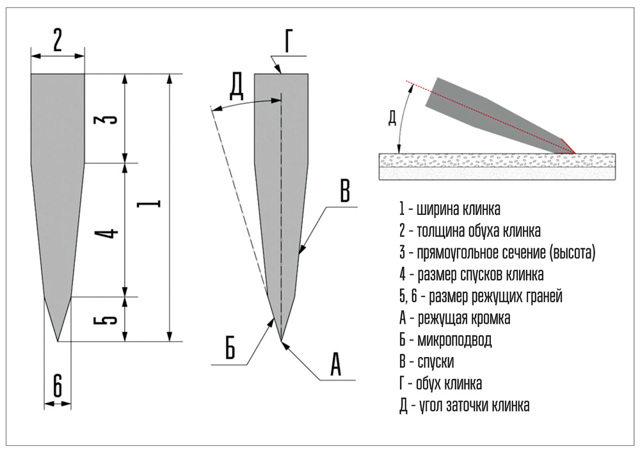 2

3

4

1

5

6

Г

Д

В

Б

А

Д

1 - ширина клинка
2 - толщина обуха клинка
3 - прямоугольное сечение (высота)
4 - размер спусков клинка
5, 6 - размер режущих граней
А - режущая кромка
Б - микроподвод
В - спуски
Г - обух клинка
Д - угол заточки клинка