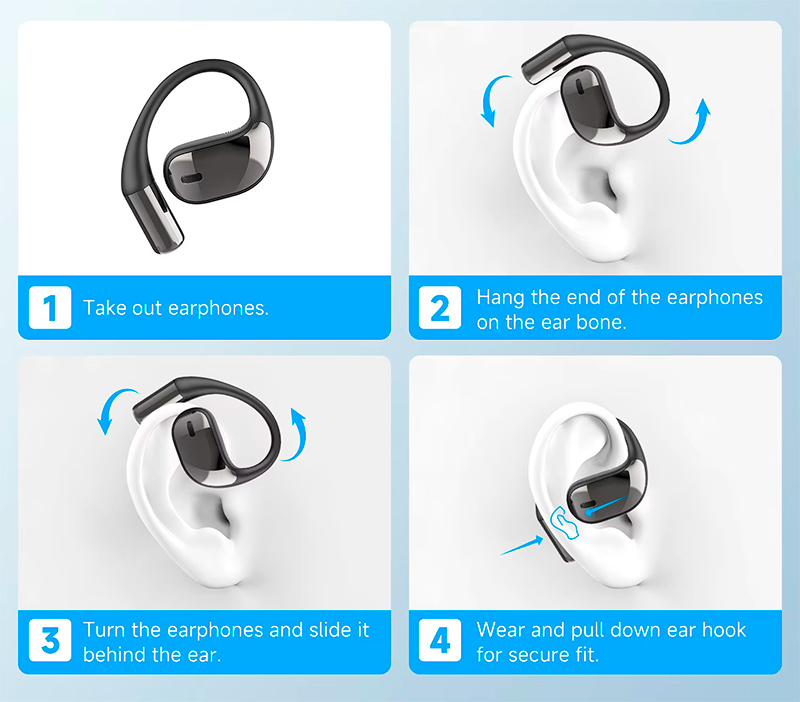 1 Take out earphones.

2 Hang the end of the earphones on the ear bone.

3 Turn the earphones and slide it behind the ear.

4 Wear and pull down ear hook for secure fit.